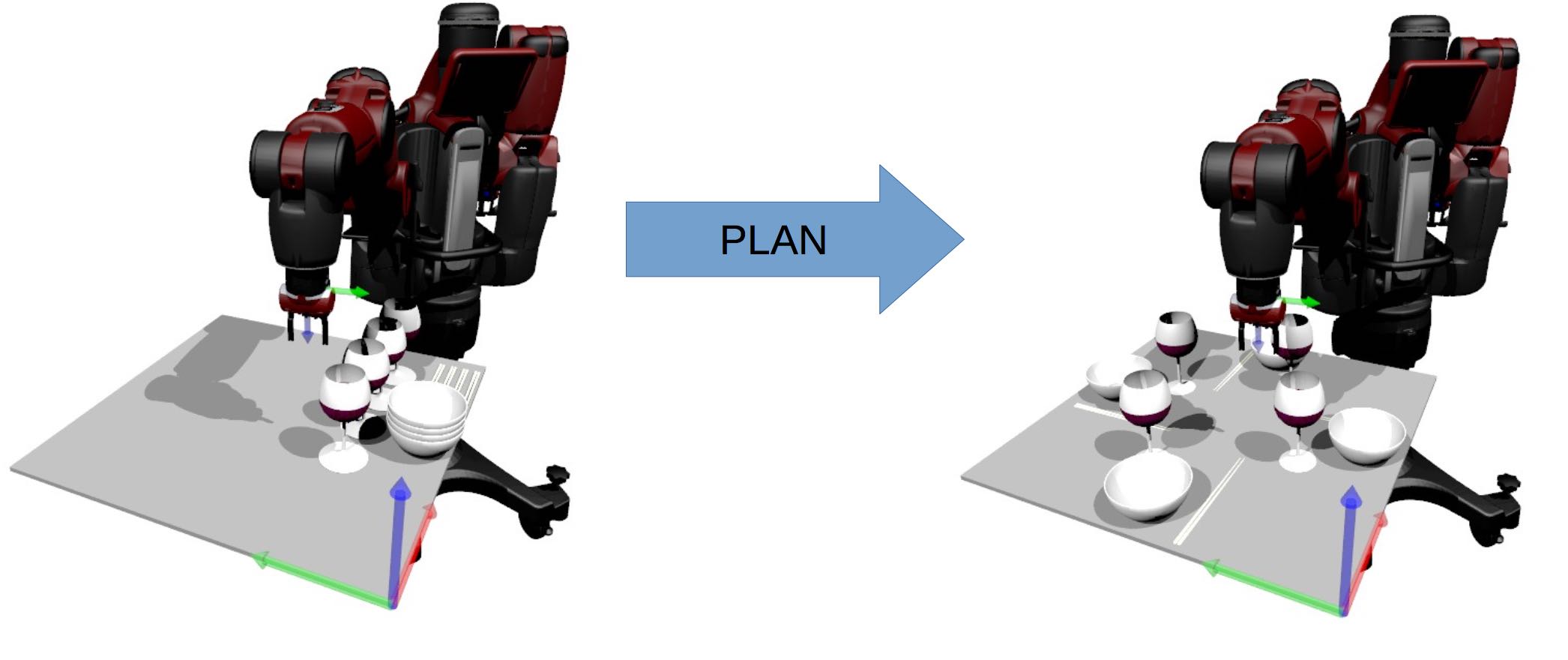 PLAN